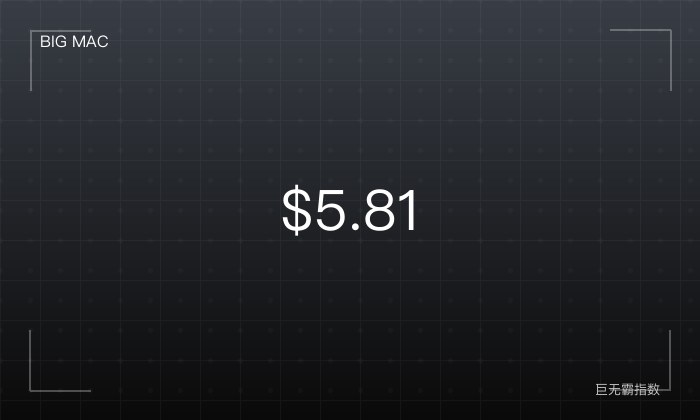 BIG MAC

\$5.81

巨无霸指数